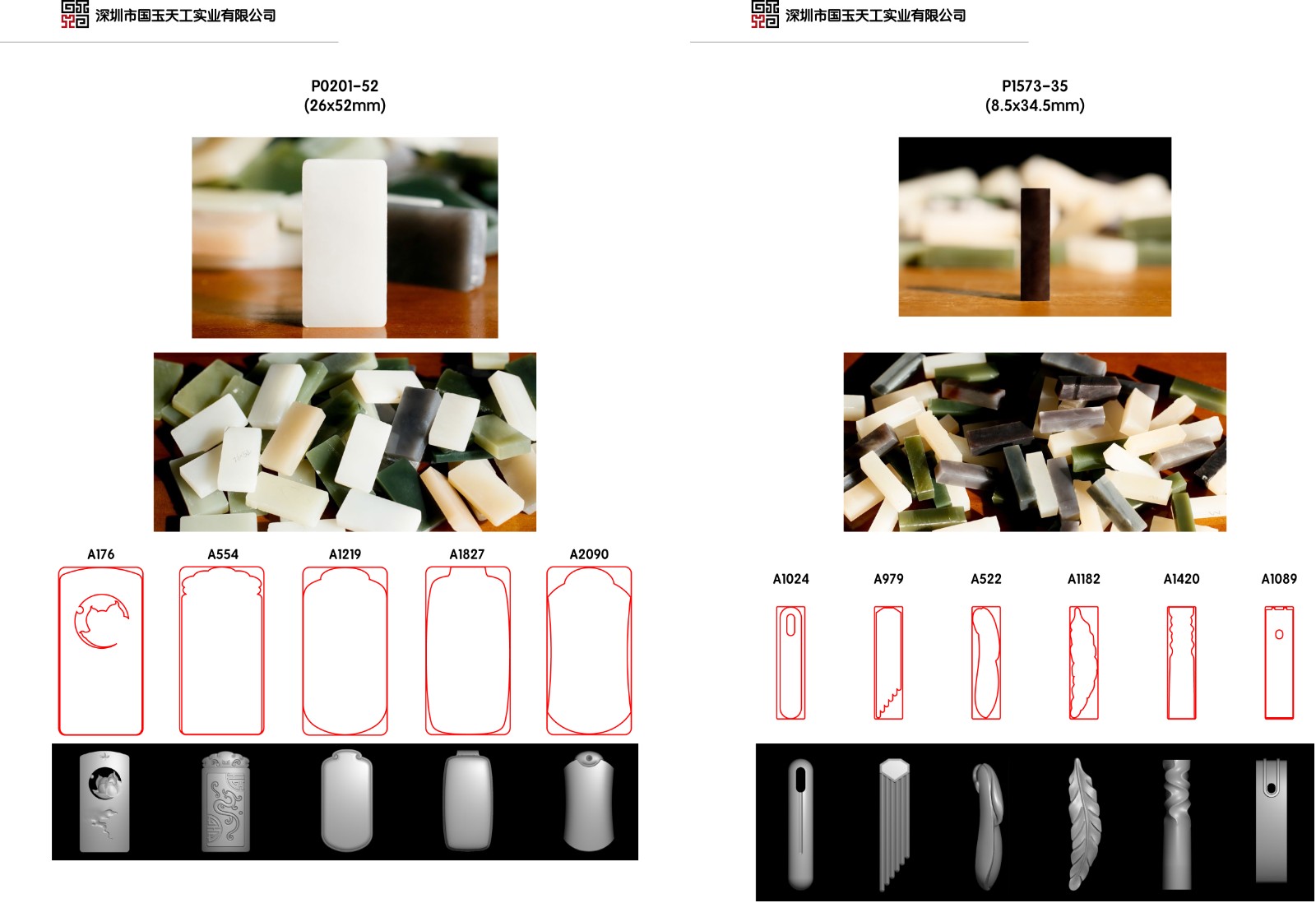 深圳市国玉天工实业有限公司

P0201-52
(26x52mm)

A176 A554 A1219 A1827 A2090

深圳市国玉天工实业有限公司

P1573-35
(8.5x34.5mm)

A1024 A979 A522 A1182 A1420 A1089